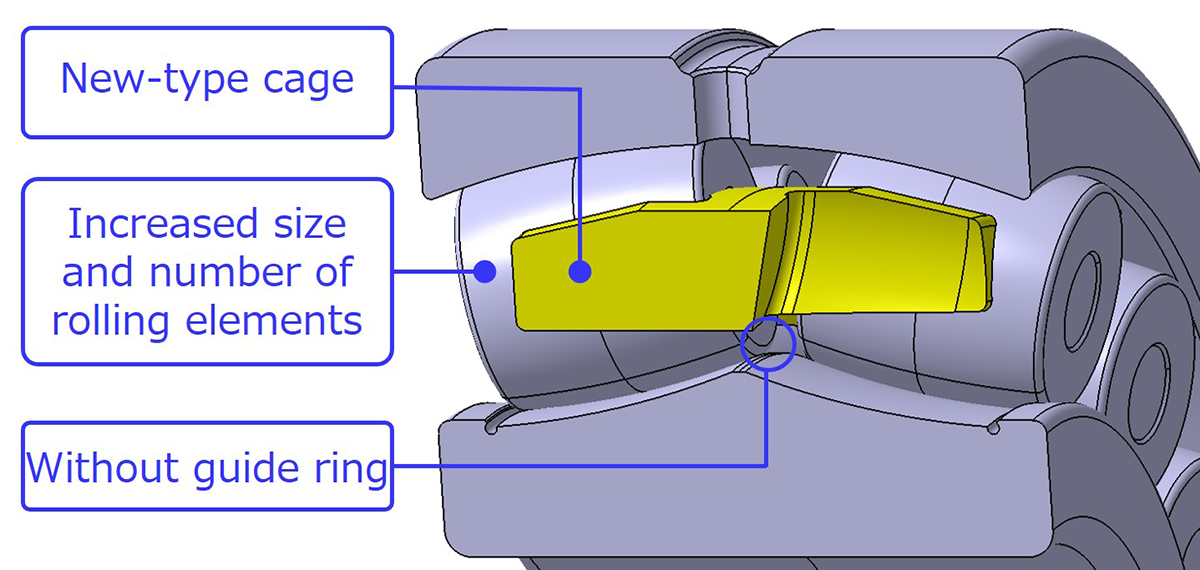 New-type cage

Increased size and number of rolling elements

Without guide ring