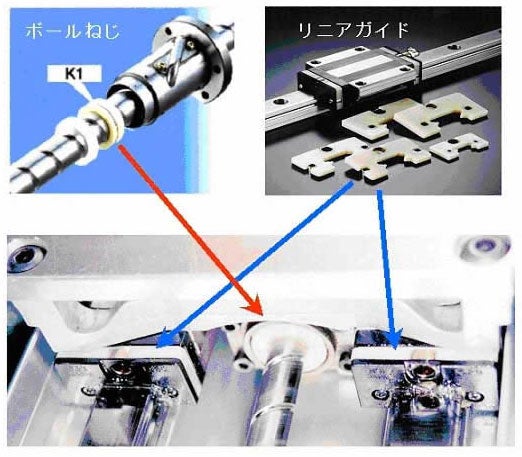 ボールねじ

K1

リニアガイド